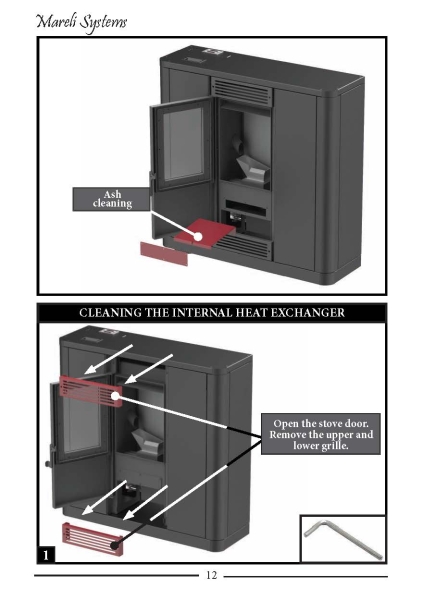 Mareli Systems

Ash cleaning

CLEANING THE INTERNAL HEAT EXCHANGER

Open the stove door. Remove the upper and lower grille.

1

12